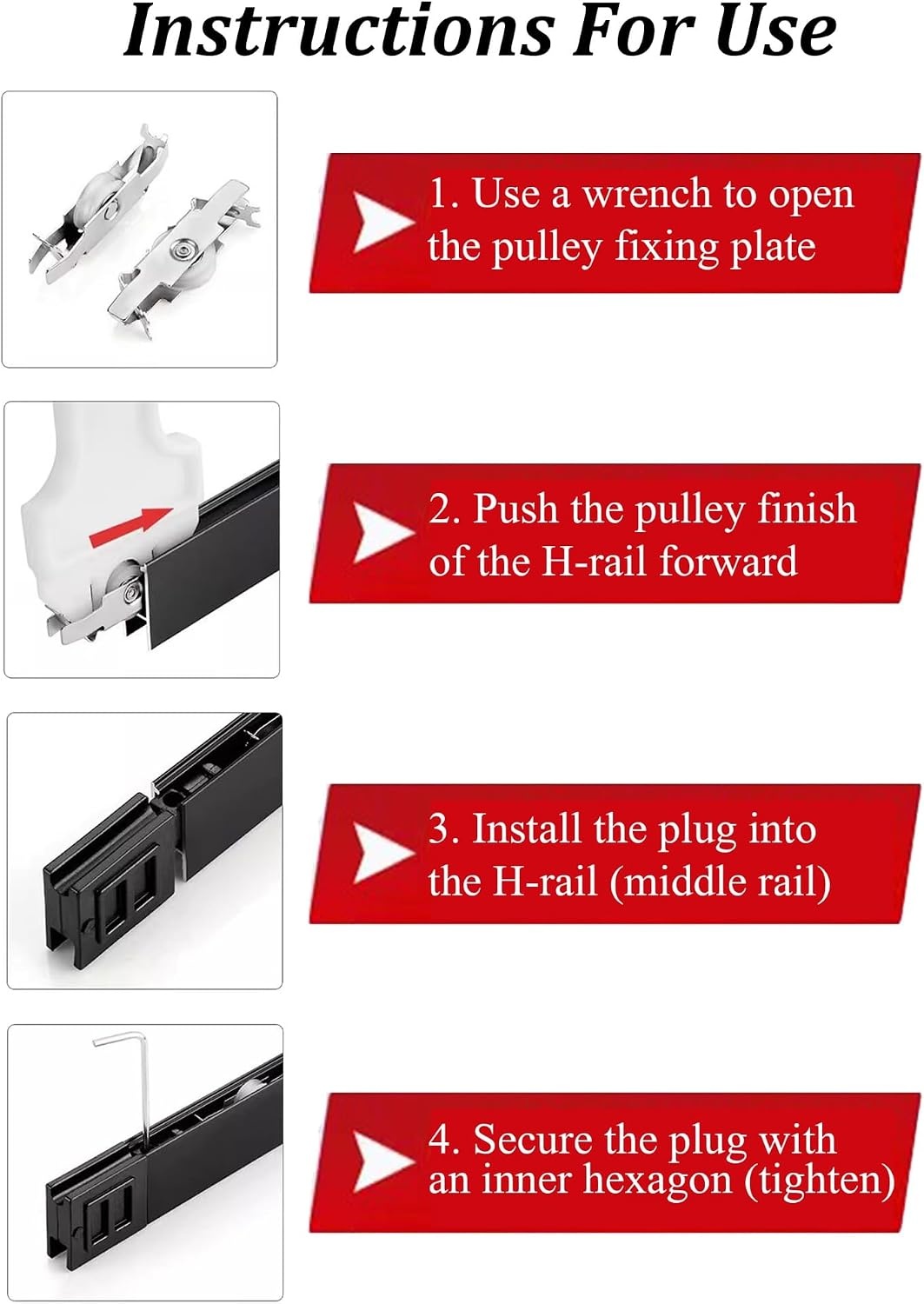 Instructions For Use

1. Use a wrench to open the pulley fixing plate

2. Push the pulley finish of the H-rail forward

3. Install the plug into the H-rail (middle rail)

4. Secure the plug with an inner hexagon (tighten)