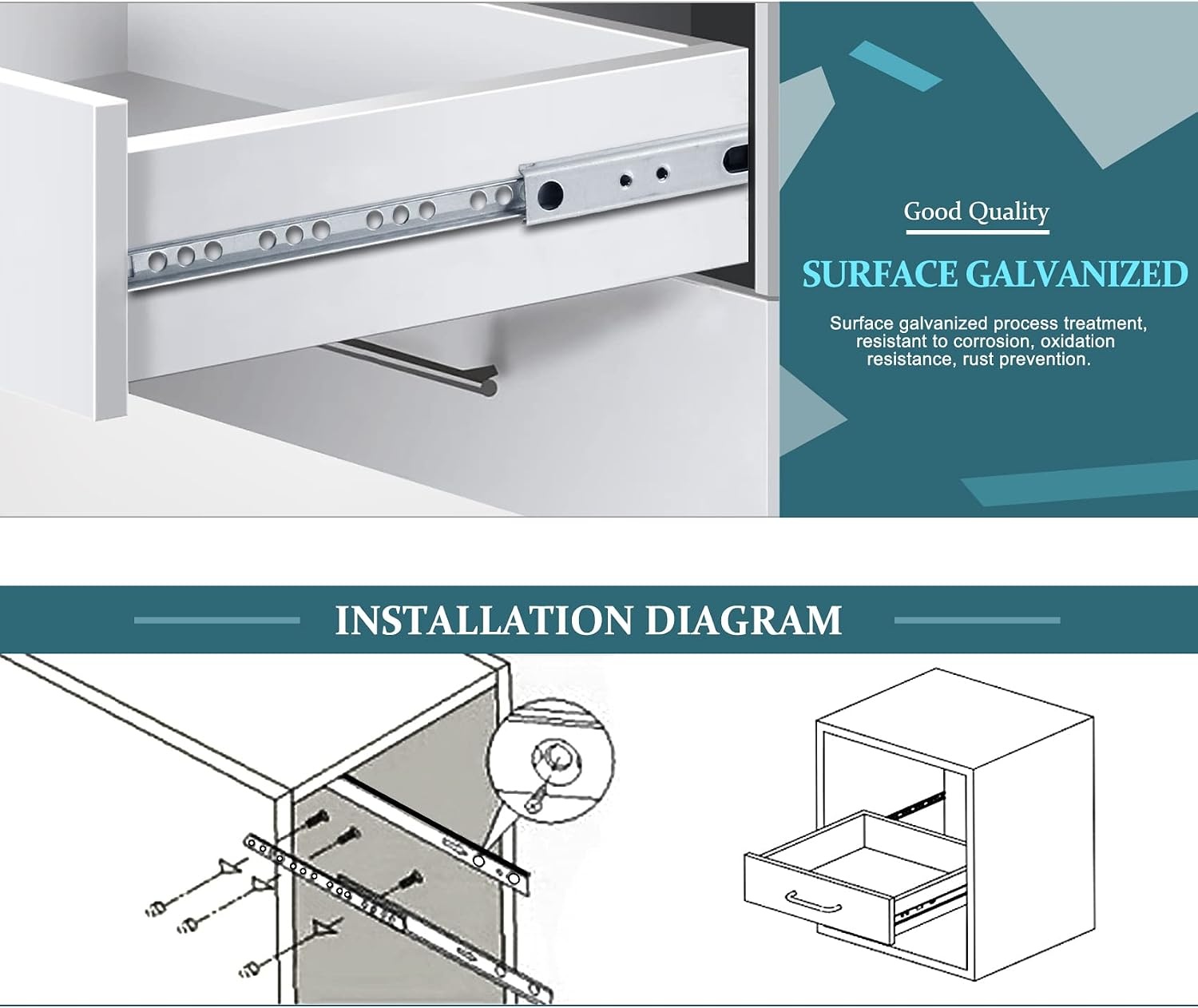 Good Quality

SURFACE GALVANIZED

Surface galvanized process treatment, resistant to corrosion, oxidation resistance, rust prevention.

INSTALLATION DIAGRAM